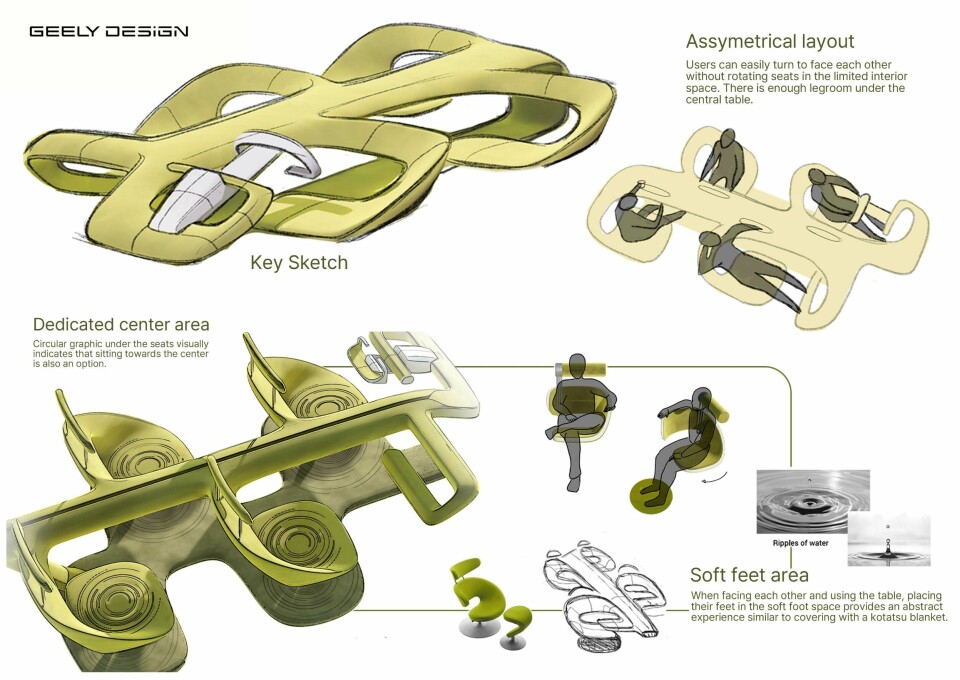 GEELY DESIGN

Assymetrical layout

Users can easily turn to face each other without rotating seats in the limited interior space. There is enough legroom under the central table.

Key Sketch

Dedicated center area

Circular graphic under the seats visually indicates that sitting towards the center is also an option.

Ripples of water

Soft feet area

When facing each other and using the table, placing their feet in the soft foot space provides an abstract experience similar to covering with a kotatsu blanket.