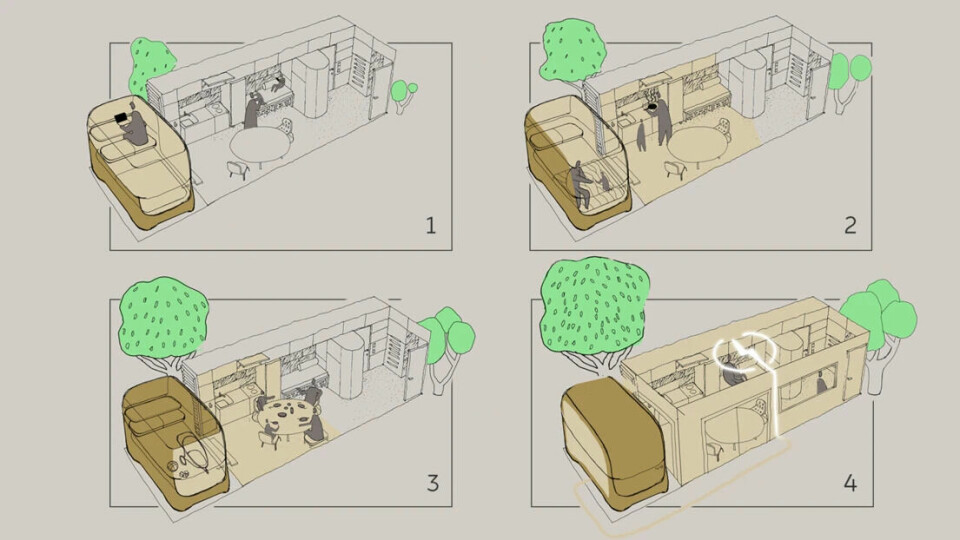 1

2

3

4